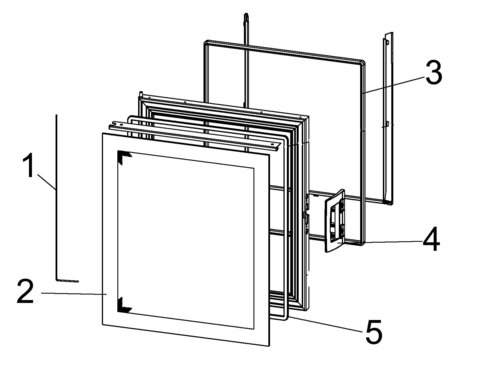 3
1
4
2
5