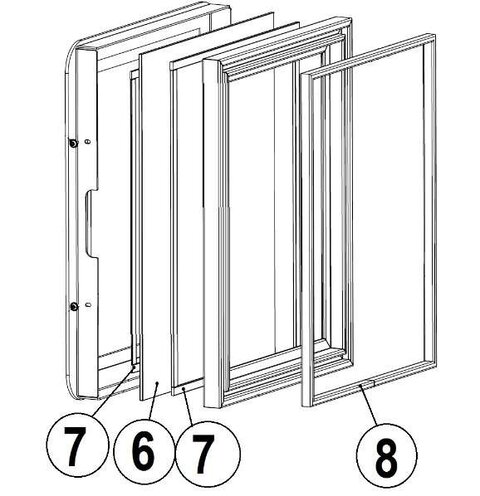 7
6
7
8