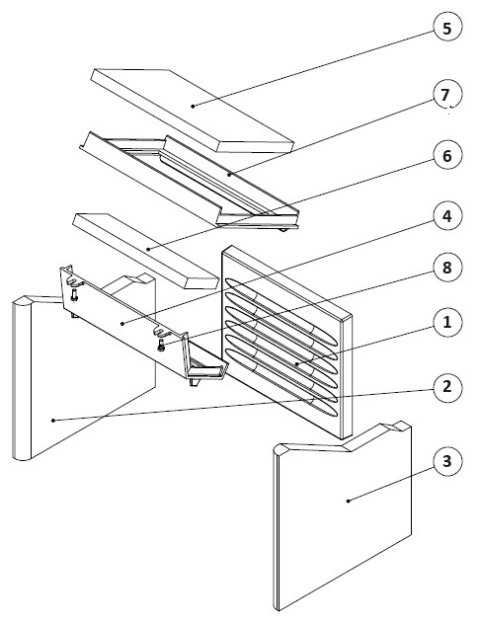 5
7
6
4
8
1
2
3