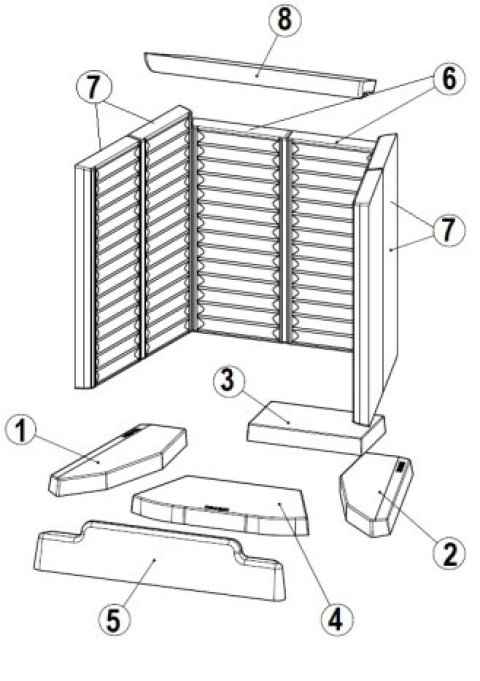 8
7
6
7
3
1
2
4
5